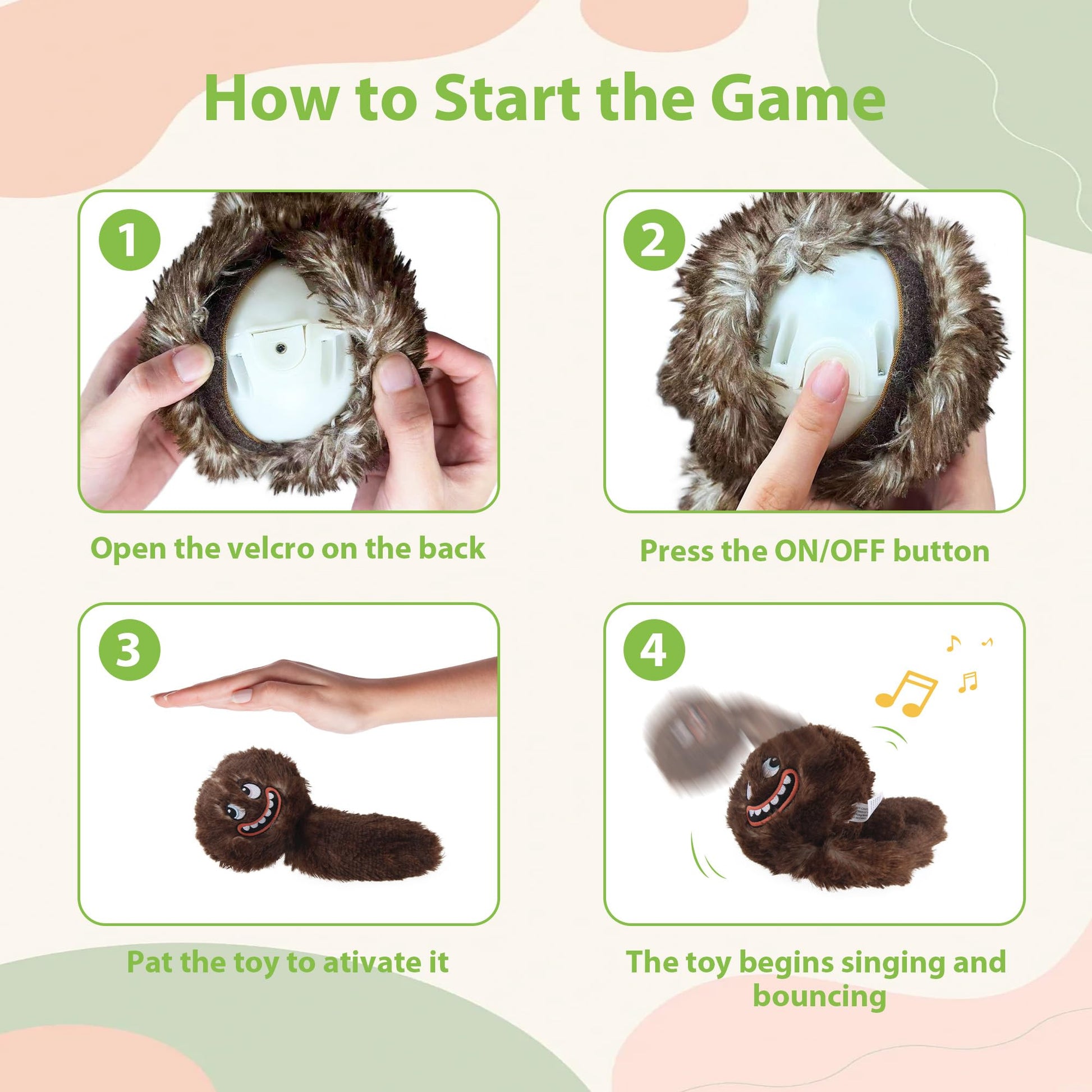 How to Start the Game

1

Open the velcro on the back

2

Press the ON/OFF button

3

Pat the toy to ativate it

4

The toy begins singing and bouncing