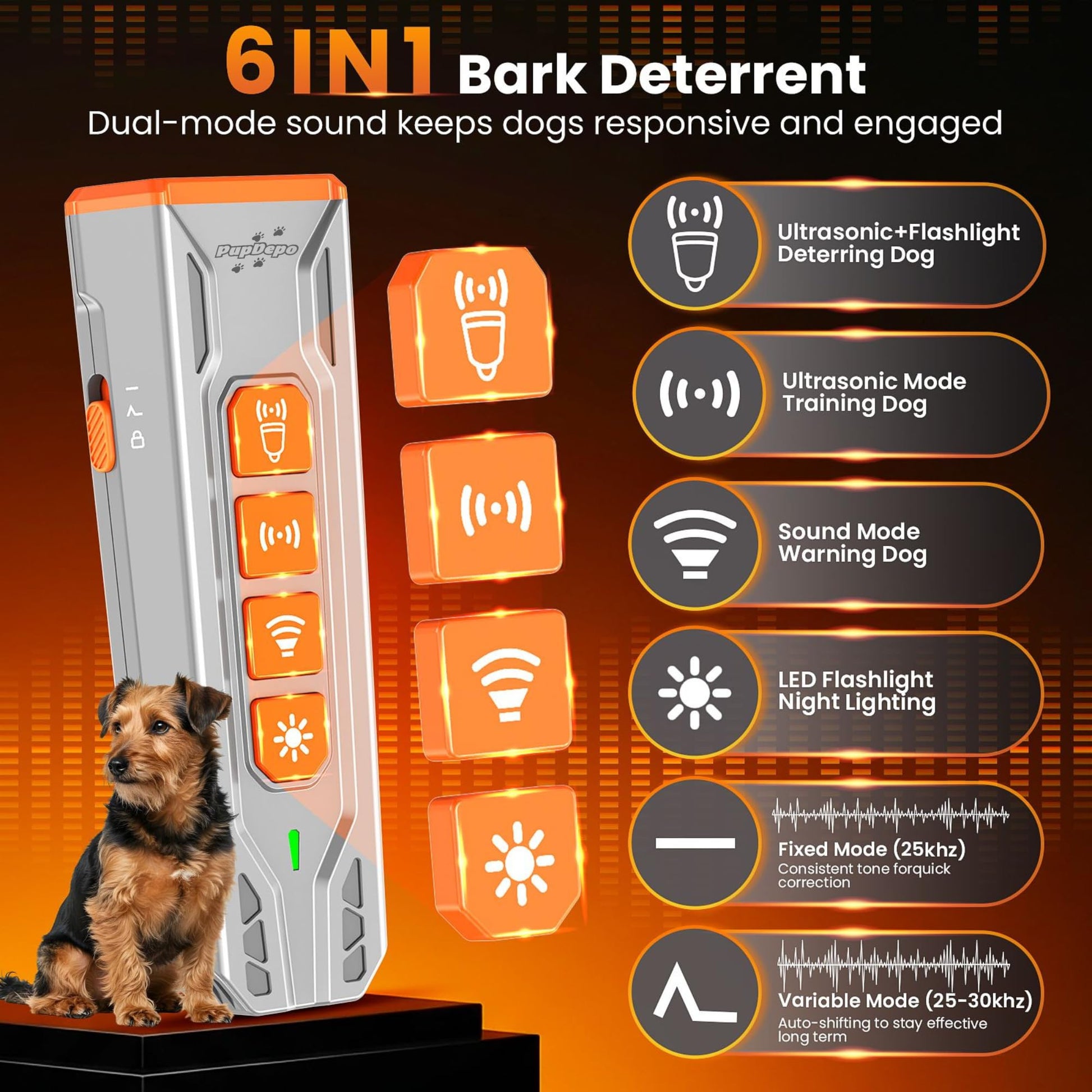 6 IN 1 Bark Deterrent
Dual-mode sound keeps dogs responsive and engaged

PupDepo

Ultrasonic+Flashlight Deterring Dog

Ultrasonic Mode Training Dog

Sound Mode Warning Dog

LED Flashlight Night Lighting

Fixed Mode (25khz)
Consistent tone forquick correction

Variable Mode (25-30khz)
Auto-shifting to stay effective long term