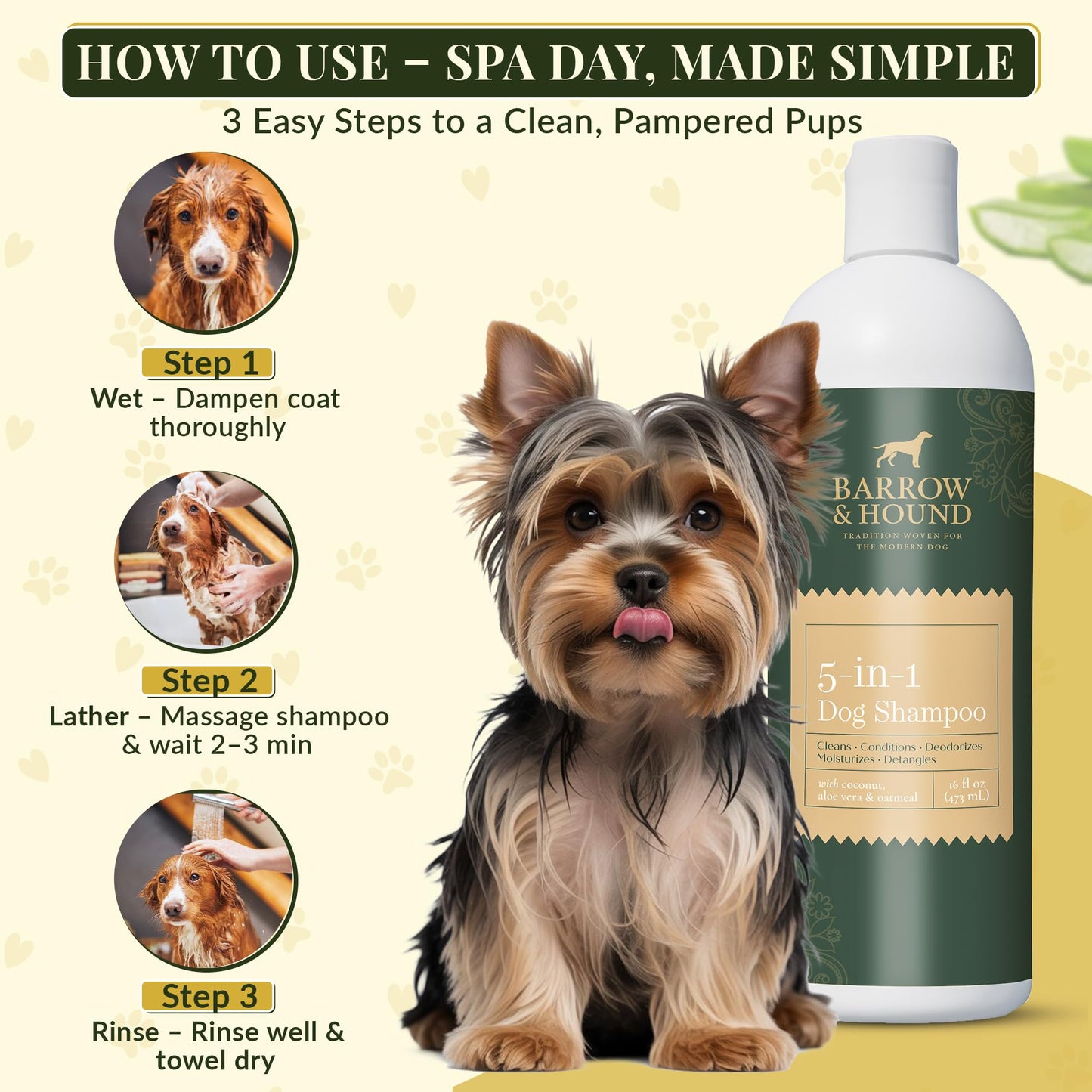 HOW TO USE – SPA DAY, MADE SIMPLE

3 Easy Steps to a Clean, Pampered Pups

Step 1

Wet – Dampen coat thoroughly

Step 2

Lather – Massage shampoo & wait 2–3 min

Step 3

Rinse – Rinse well & towel dry

BARROW & HOUND

TRADITION WOVEN FOR THE MODERN DOG

5-in-1 Dog Shampoo

Cleans · Conditions · Deodorizes Moisturizes · Detangles

with coconut, aloe vera & oatmeal

16 fl oz (473 mL)