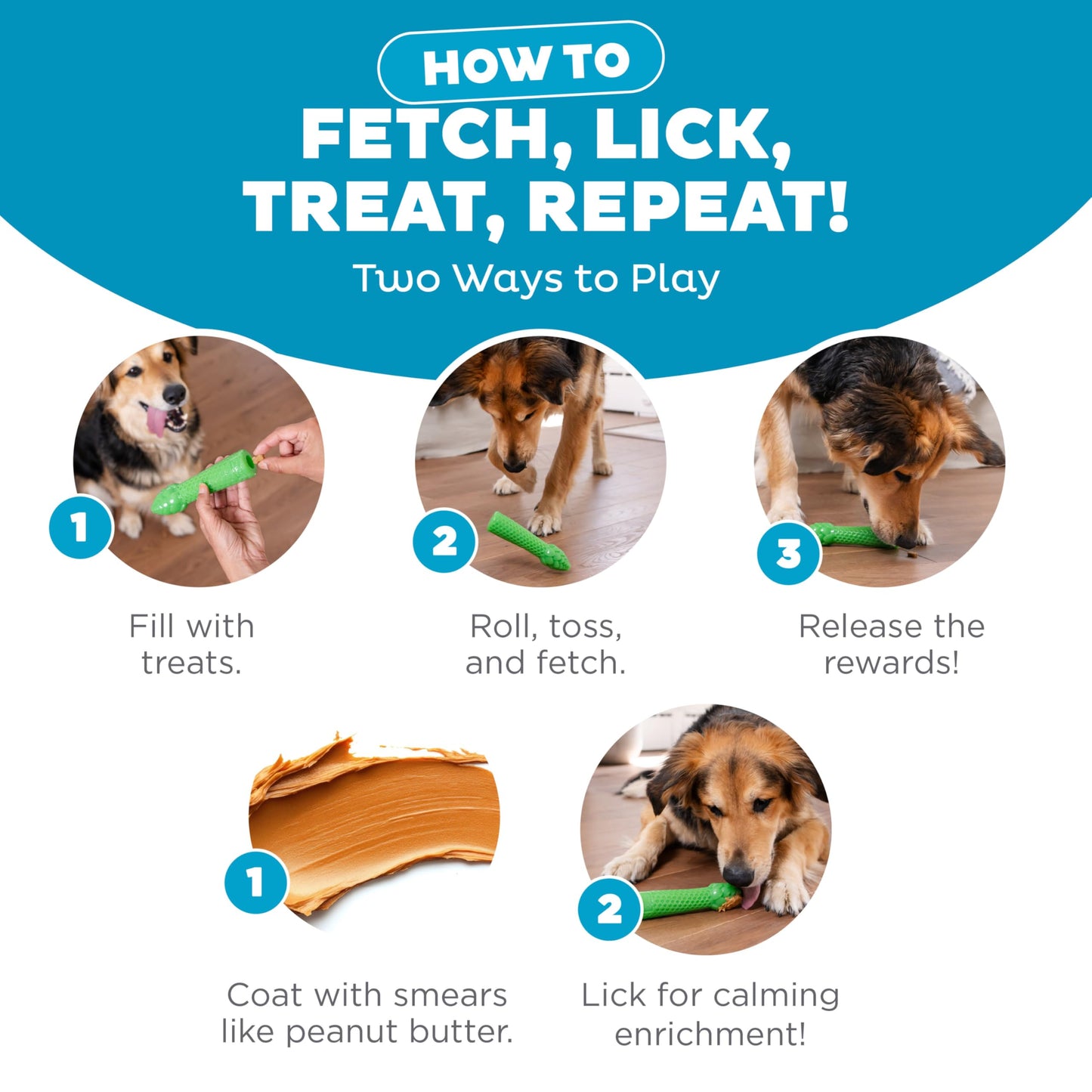 HOW TO
FETCH, LICK, TREAT, REPEAT!
Two Ways to Play

1
Fill with treats.

2
Roll, toss, and fetch.

3
Release the rewards!

1
Coat with smears like peanut butter.

2
Lick for calming enrichment!