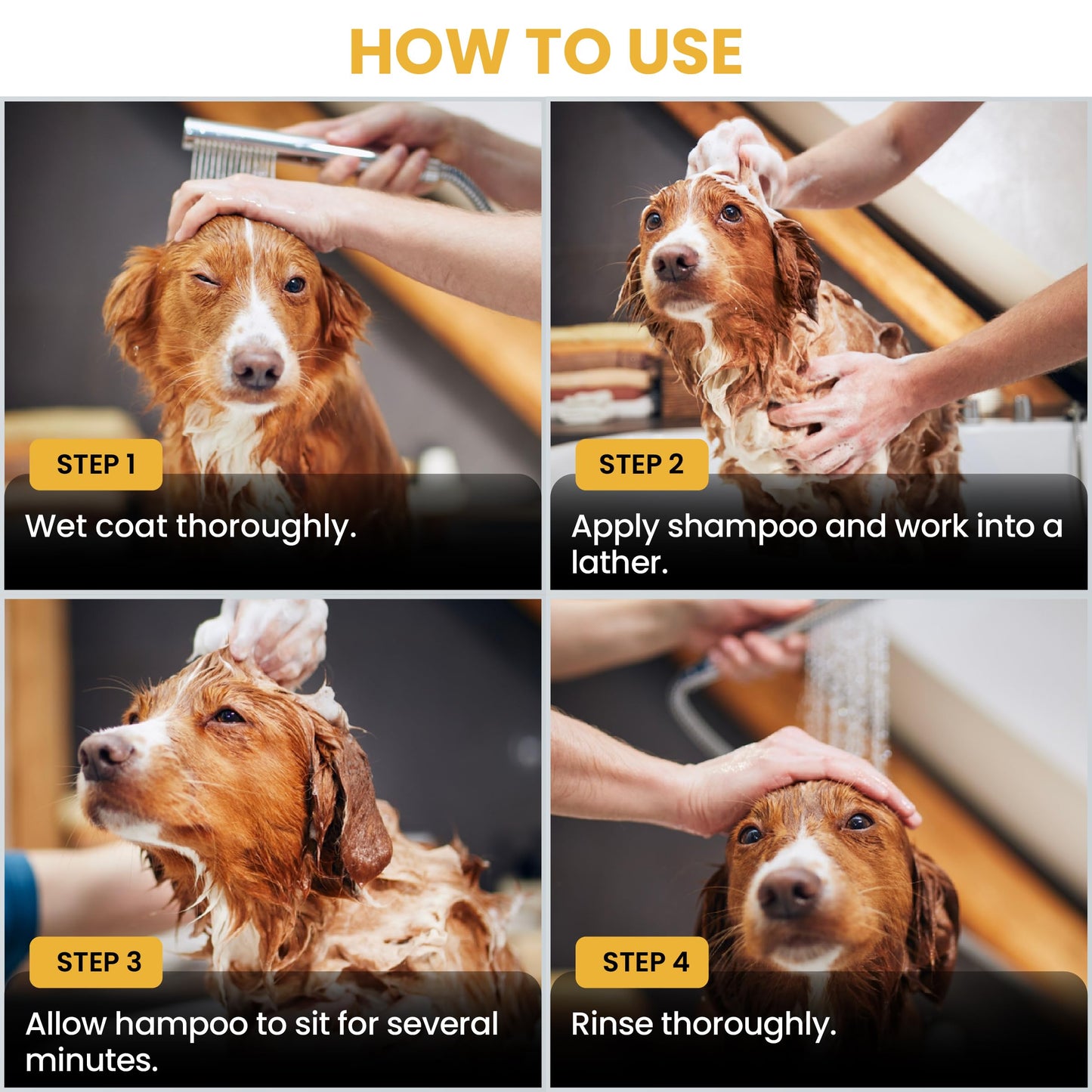 HOW TO USE

STEP 1

Wet coat thoroughly.

STEP 2

Apply shampoo and work into a lather.

STEP 3

Allow hampoo to sit for several minutes.

STEP 4

Rinse thoroughly.