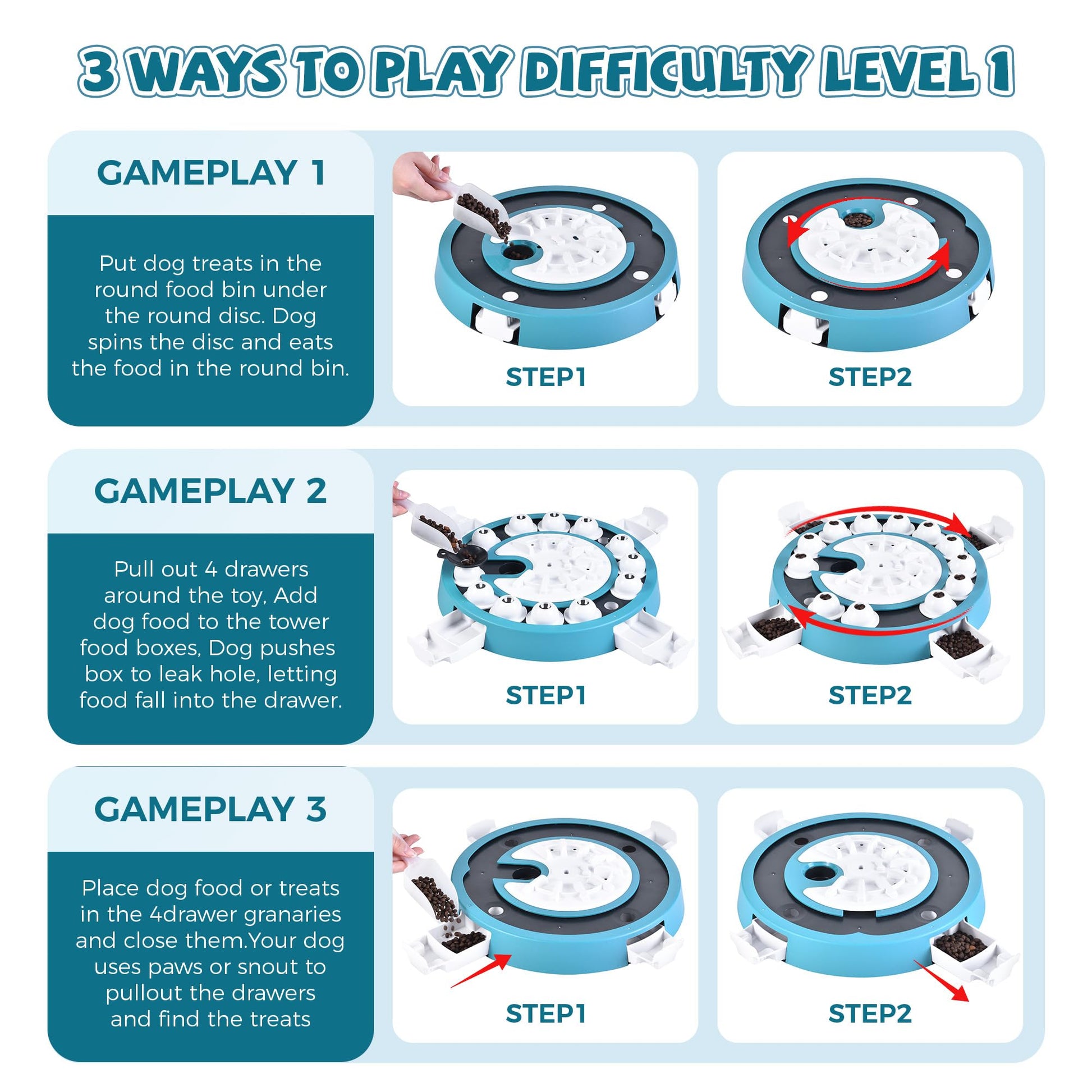 3 WAYS TO PLAY DIFFICULTY LEVEL 1

GAMEPLAY 1

Put dog treats in the round food bin under the round disc. Dog spins the disc and eats the food in the round bin.

STEP1

STEP2

GAMEPLAY 2

Pull out 4 drawers around the toy, Add dog food to the tower food boxes, Dog pushes box to leak hole, letting food fall into the drawer.

STEP1

STEP2

GAMEPLAY 3

Place dog food or treats in the 4drawer granaries and close them.Your dog uses paws or snout to pullout the drawers and find the treats

STEP1

STEP2