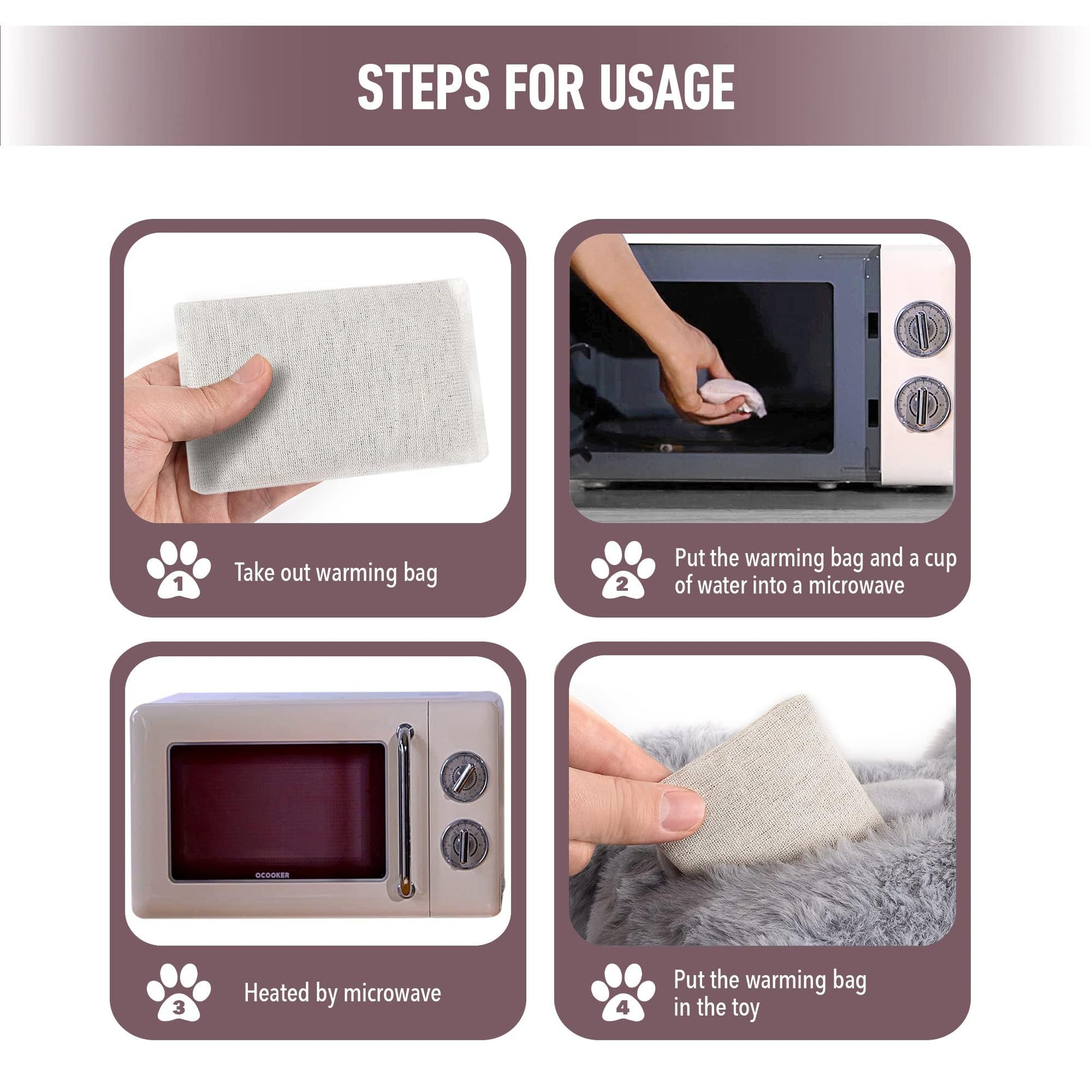 STEPS FOR USAGE

1 Take out warming bag

2 Put the warming bag and a cup of water into a microwave

OCOOKER

3 Heated by microwave

4 Put the warming bag in the toy