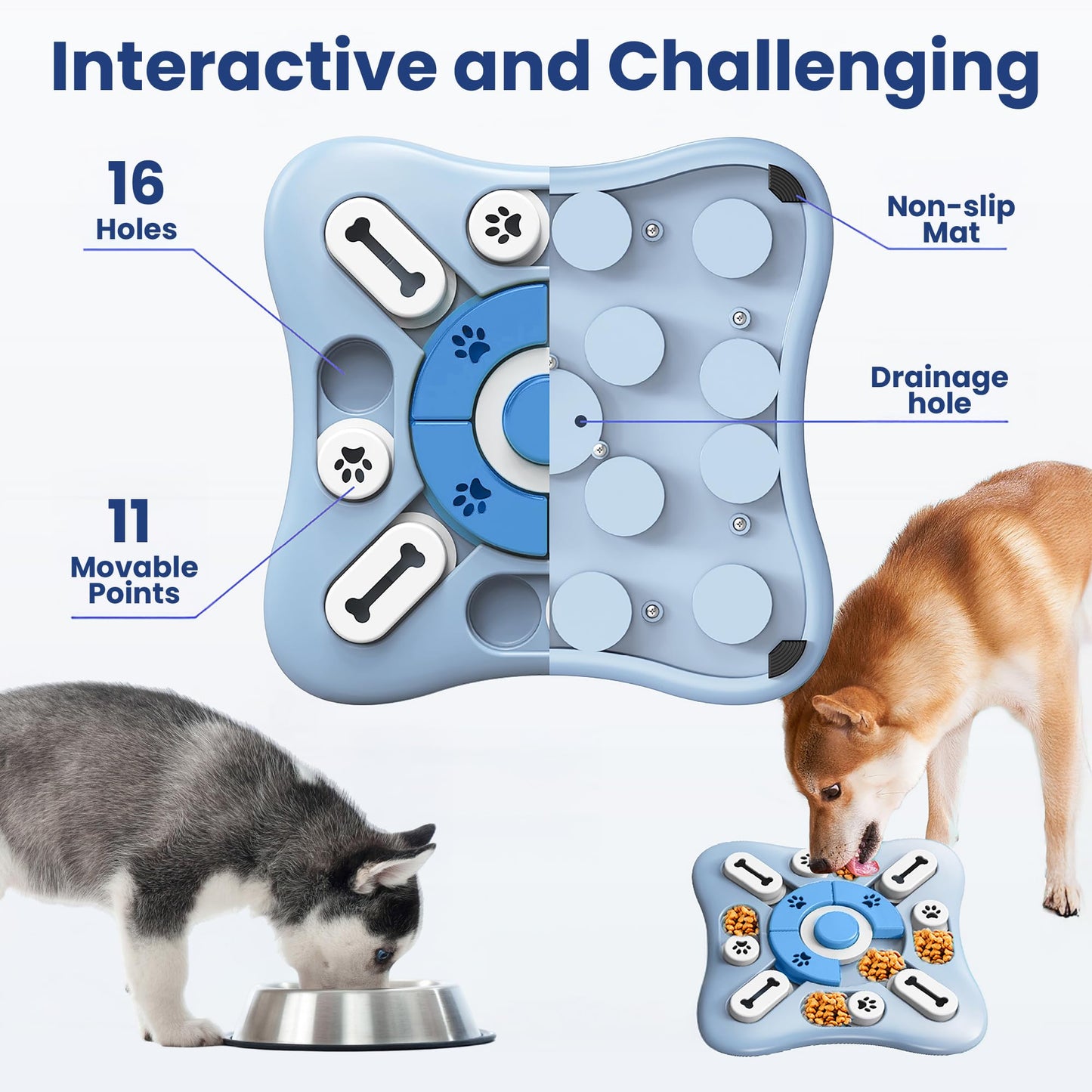 Interactive and Challenging

16
Holes

11
Movable
Points

Non-slip
Mat

Drainage
hole