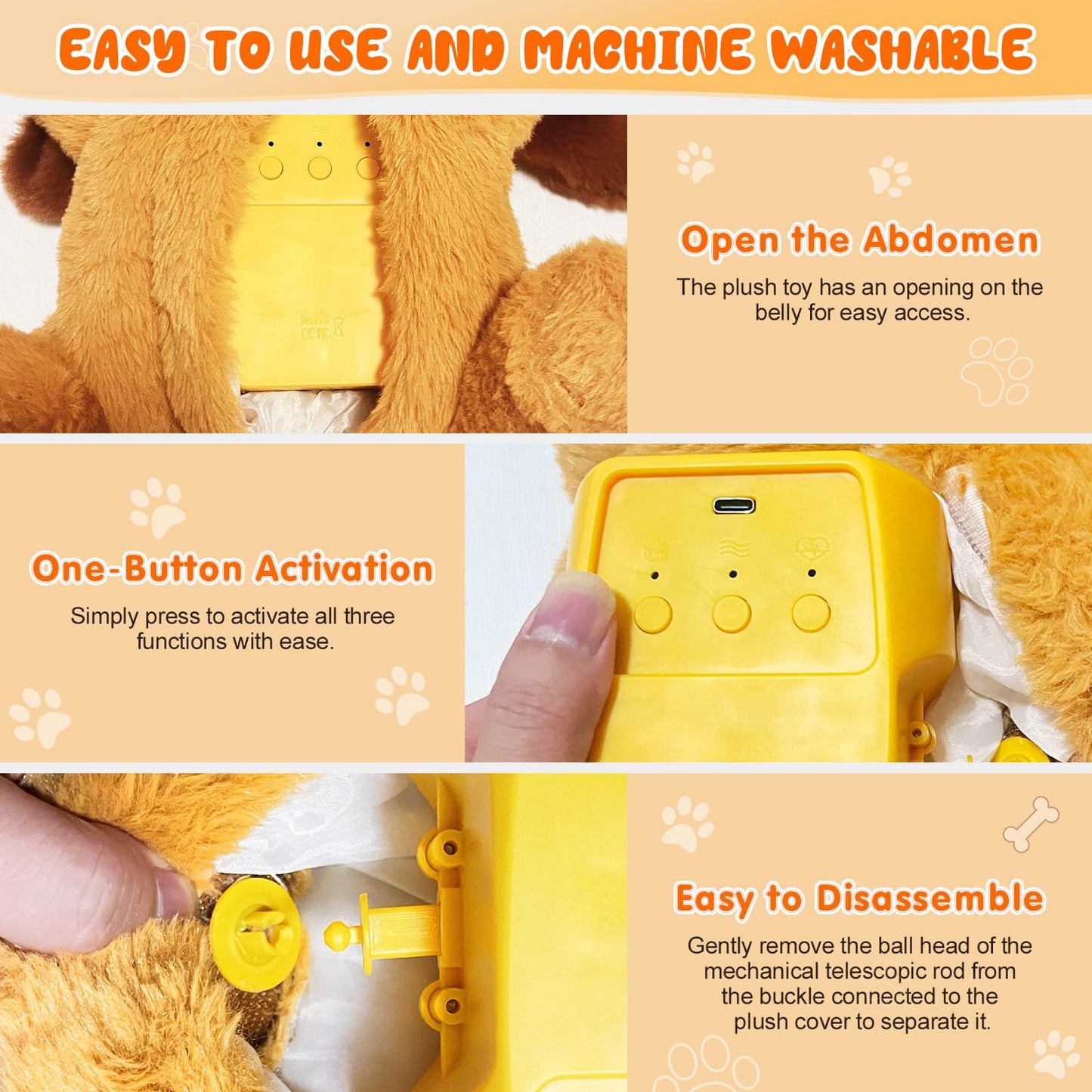 EASY TO USE AND MACHINE WASHABLE

Open the Abdomen

The plush toy has an opening on the belly for easy access.

One-Button Activation

Simply press to activate all three functions with ease.

Easy to Disassemble

Gently remove the ball head of the mechanical telescopic rod from the buckle connected to the plush cover to separate it.