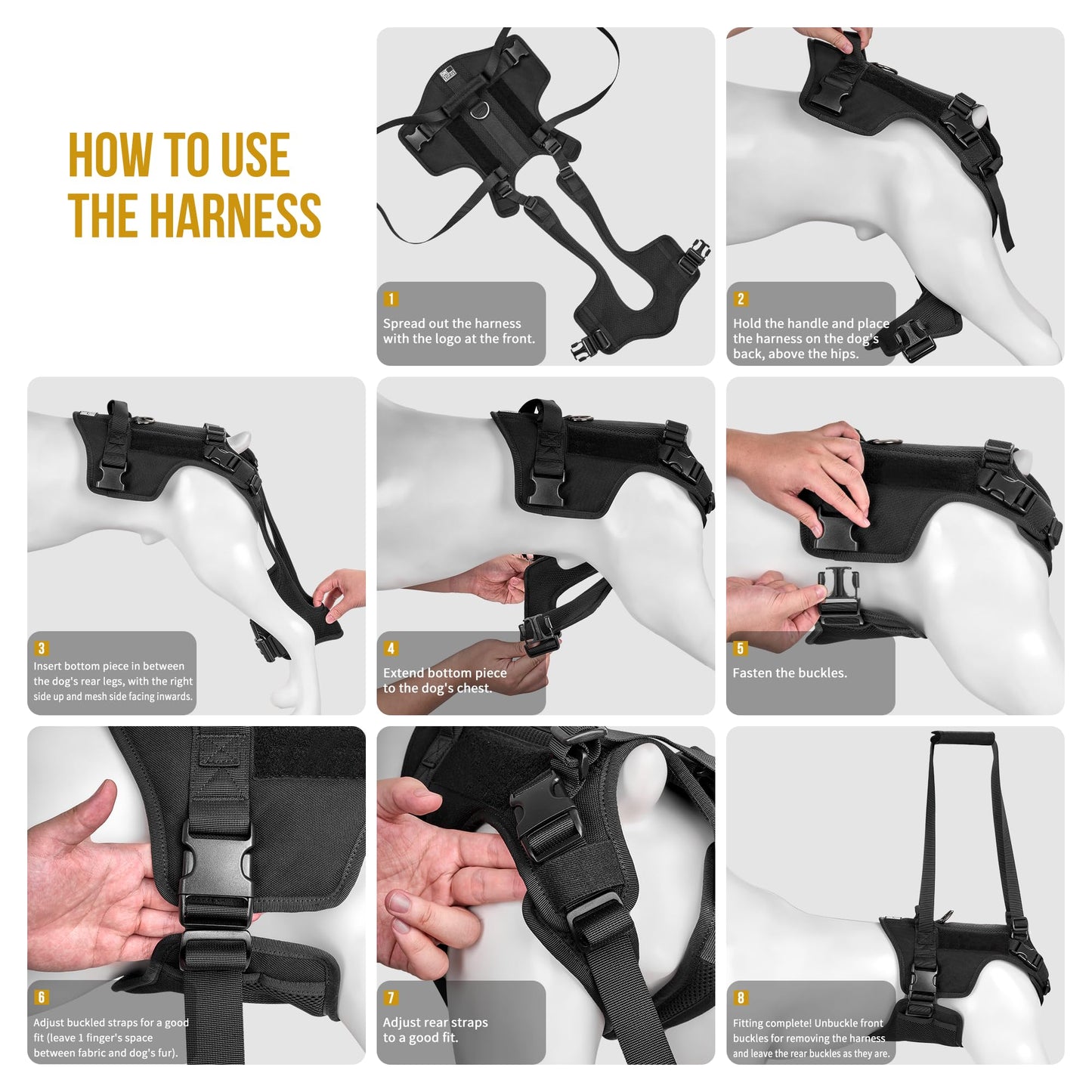 HOW TO USE THE HARNESS

1
Spread out the harness with the logo at the front.

2
Hold the handle and place the harness on the dog's back, above the hips.

3
Insert bottom piece in between the dog's rear legs, with the right side up and mesh side facing inwards.

4
Extend bottom piece to the dog's chest.

5
Fasten the buckles.

6
Adjust buckled straps for a good fit (leave 1 finger's space between fabric and dog's fur).

7
Adjust rear straps to a good fit.

8
Fitting complete! Unbuckle front buckles for removing the harness and leave the rear buckles as they are.