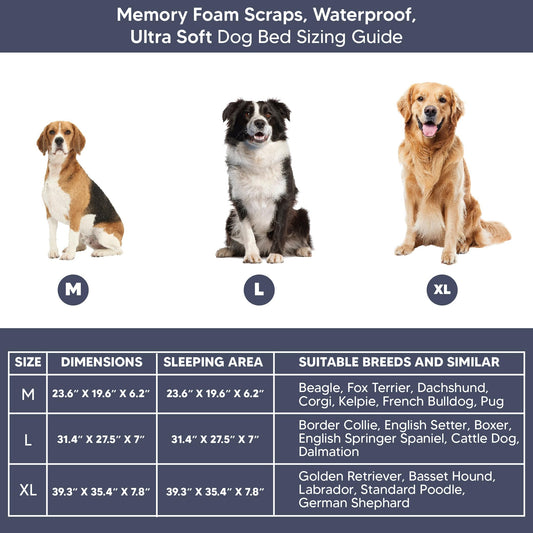 Memory Foam Scraps, Waterproof, Ultra Soft Dog Bed Sizing Guide

M

L

XL

| SIZE | DIMENSIONS | SLEEPING AREA | SUITABLE BREEDS AND SIMILAR |
|---|---|---|---|
| M | 23.6″ X 19.6″ X 6.2″ | 23.6″ X 19.6″ X 6.2″ | Beagle, Fox Terrier, Dachshund, Corgi, Kelpie, French Bulldog, Pug |
| L | 31.4″ X 27.5″ X 7″ | 31.4″ X 27.5″ X 7″ | Border Collie, English Setter, Boxer, English Springer Spaniel, Cattle Dog, Dalmation |
| XL | 39.3″ X 35.4″ X 7.8″ | 39.3″ X 35.4″ X 7.8″ | Golden Retriever, Basset Hound, Labrador, Standard Poodle, German Shephard |