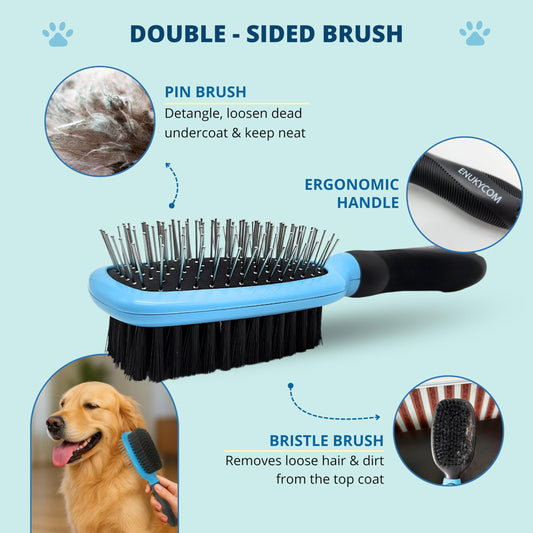 DOUBLE - SIDED BRUSH

PIN BRUSH
Detangle, loosen dead undercoat & keep neat

ERGONOMIC HANDLE

ENUKYCOM

BRISTLE BRUSH
Removes loose hair & dirt from the top coat