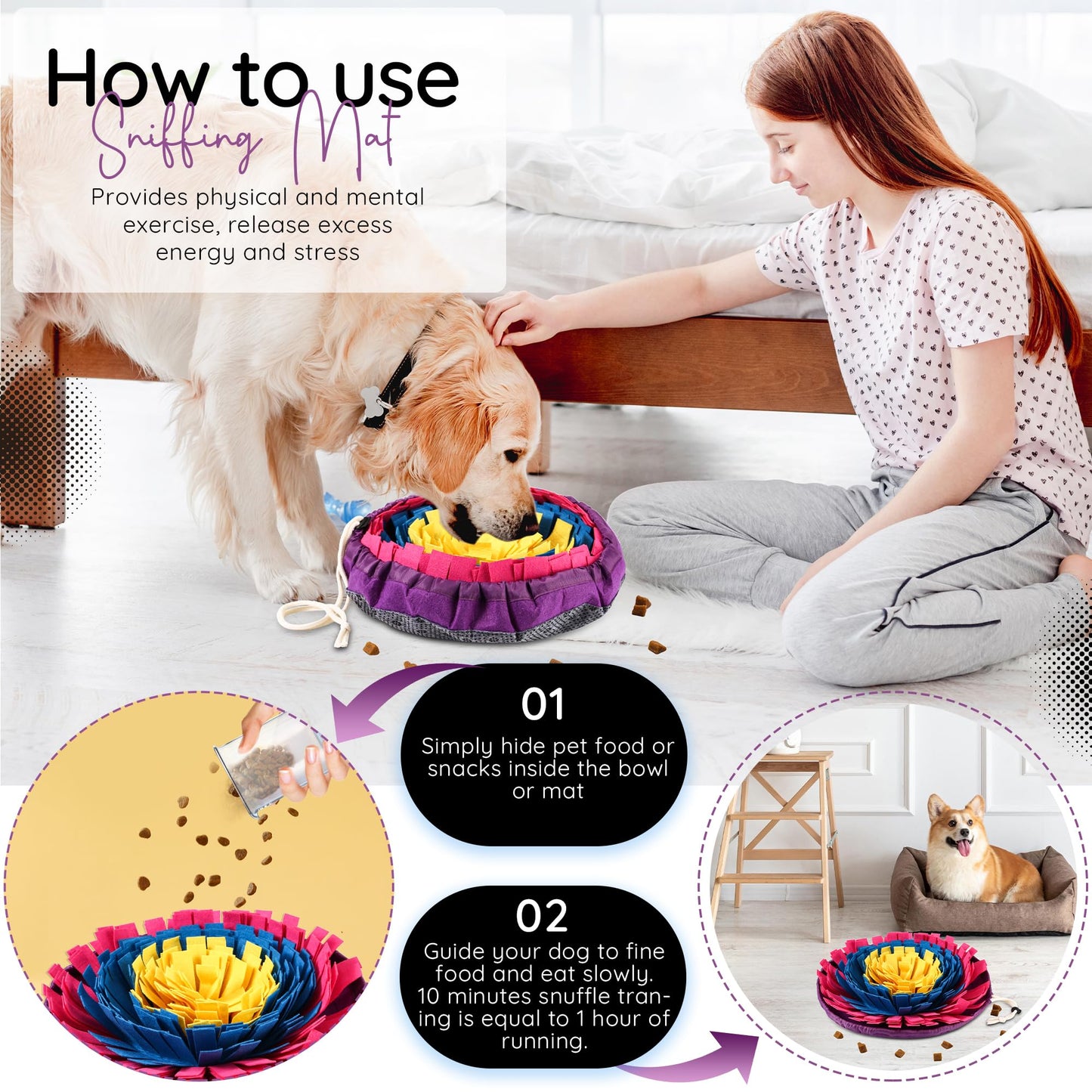 How to use
Sniffing Mat
Provides physical and mental exercise, release excess energy and stress

01
Simply hide pet food or snacks inside the bowl or mat

02
Guide your dog to fine food and eat slowly. 10 minutes snuffle traning is equal to 1 hour of running.