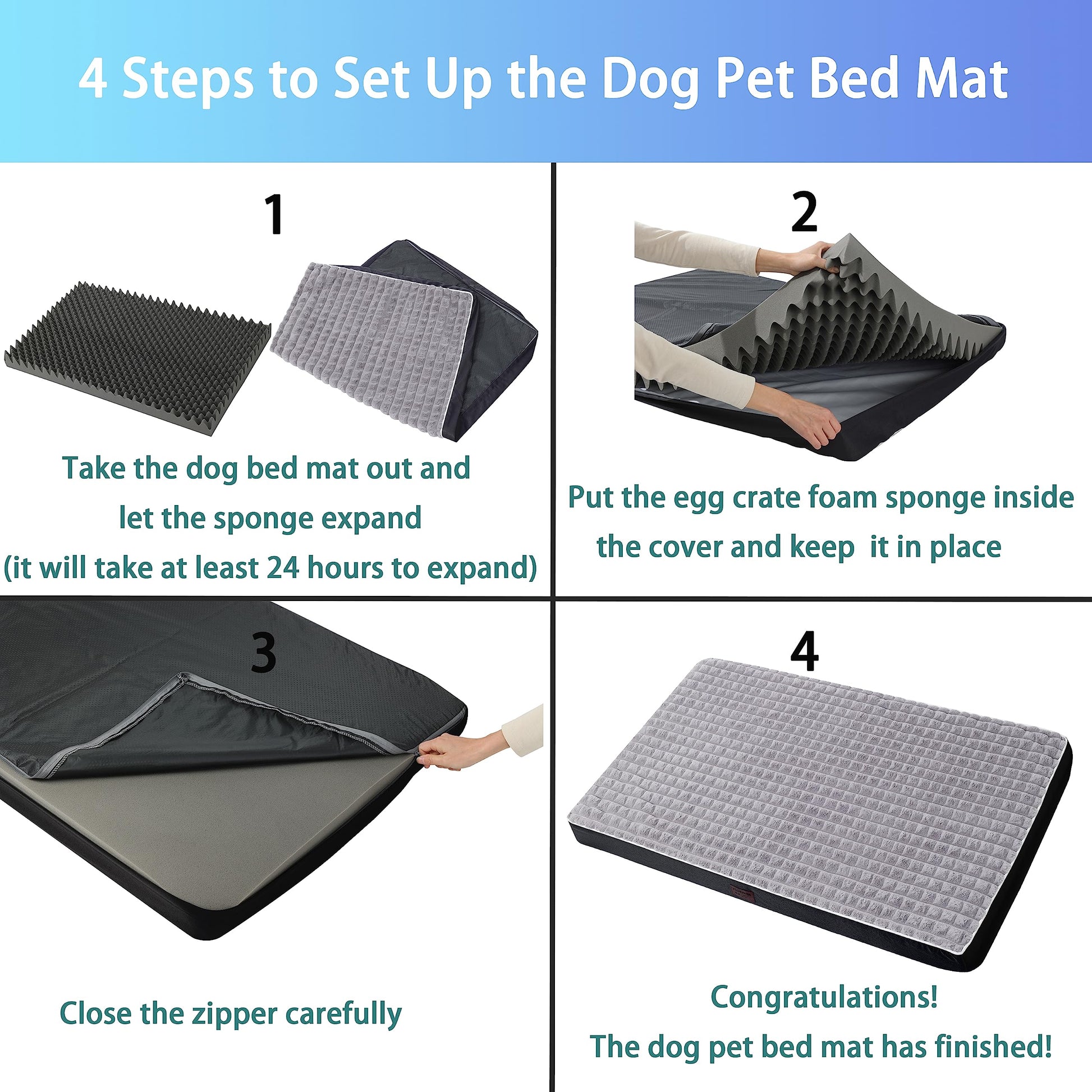 4 Steps to Set Up the Dog Pet Bed Mat

1

Take the dog bed mat out and let the sponge expand (it will take at least 24 hours to expand)

2

Put the egg crate foam sponge inside the cover and keep it in place

3

Close the zipper carefully

4

Congratulations!
The dog pet bed mat has finished!