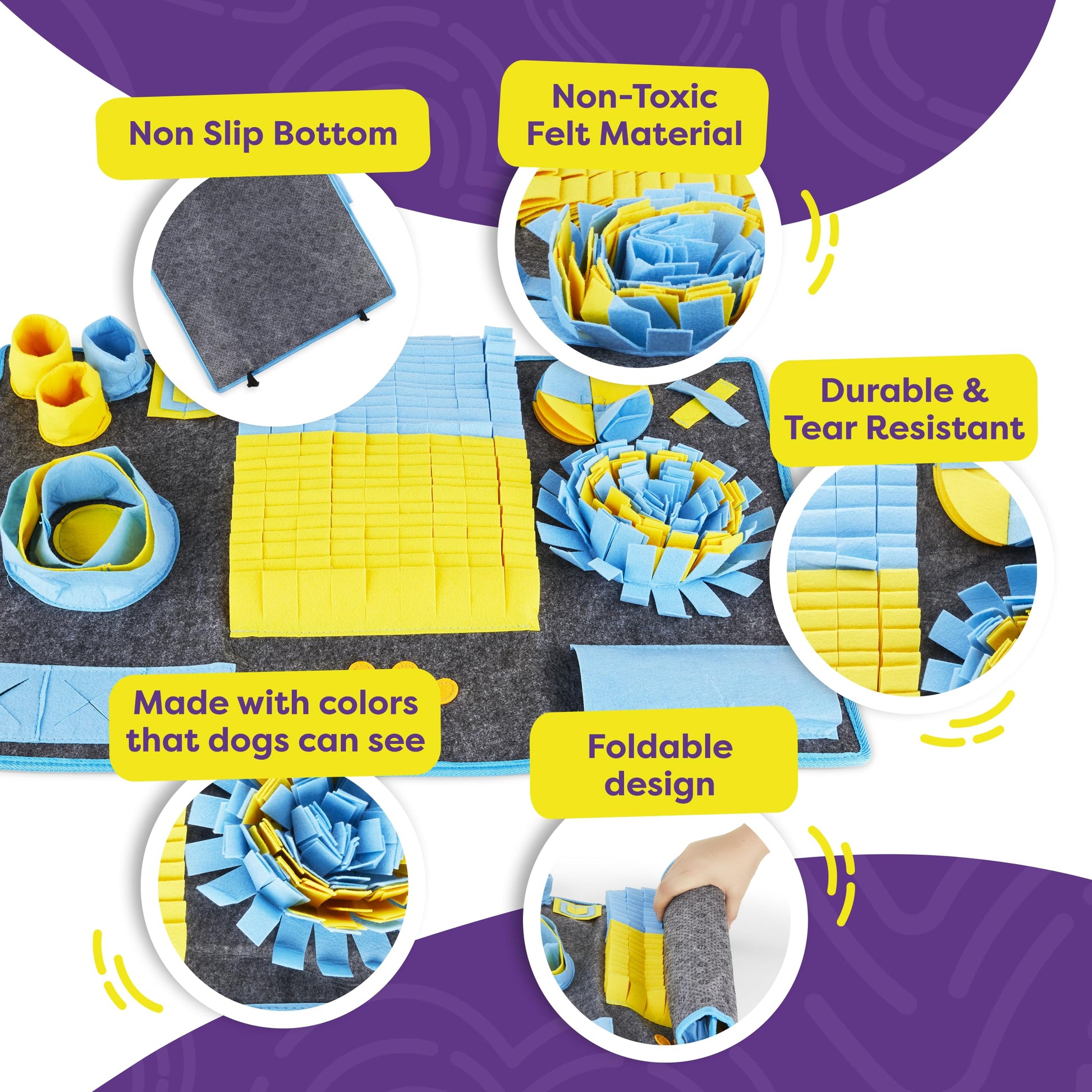 Non Slip Bottom

Non-Toxic Felt Material

Durable & Tear Resistant

Made with colors that dogs can see

Foldable design